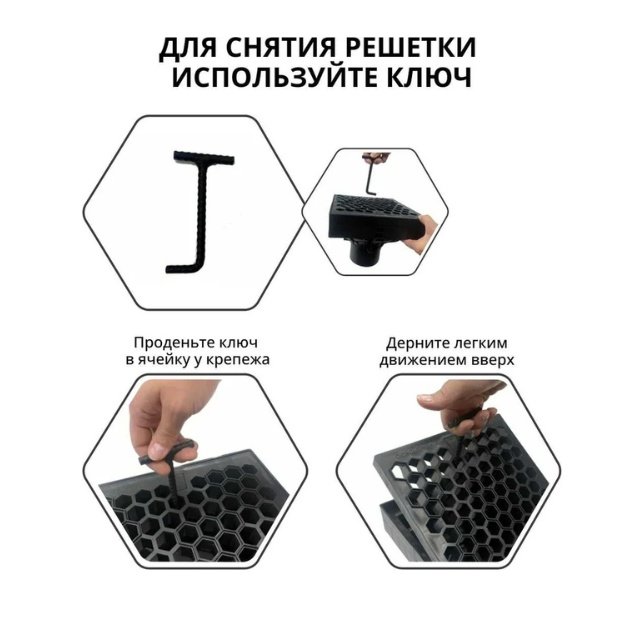 ДЛЯ СНЯТИЯ РЕШЕТКИ ИСПОЛЬЗУЙТЕ КЛЮЧ

Проденьте ключ в ячейку у крепежа

Дерните легким движением вверх